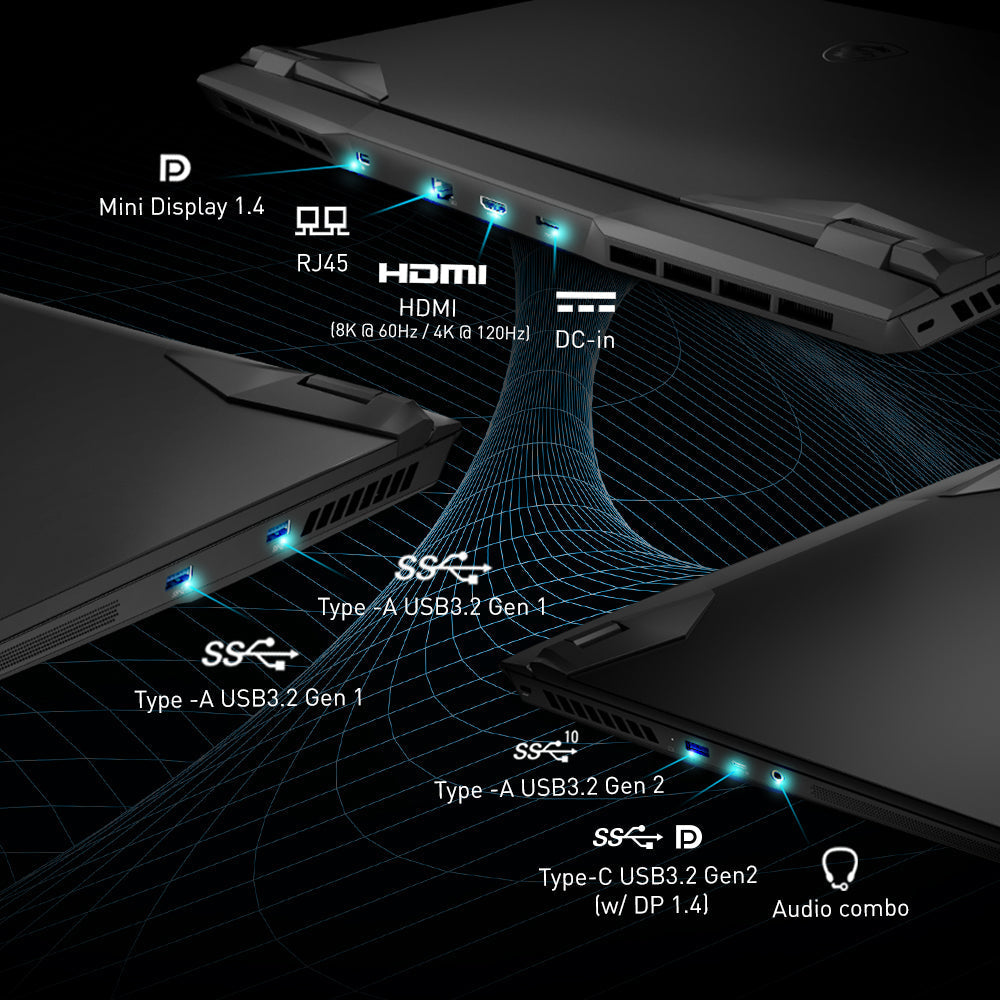 Mini Display 1.4

RJ45

HDMI

HDMI
(8K @ 60Hz / 4K @ 120Hz)

DC-in

SS
Type -A USB3.2 Gen 1

SS
Type -A USB3.2 Gen 1

SS 10
Type -A USB3.2 Gen 2

SS
Type-C USB3.2 Gen2
(w/ DP 1.4)

Audio combo